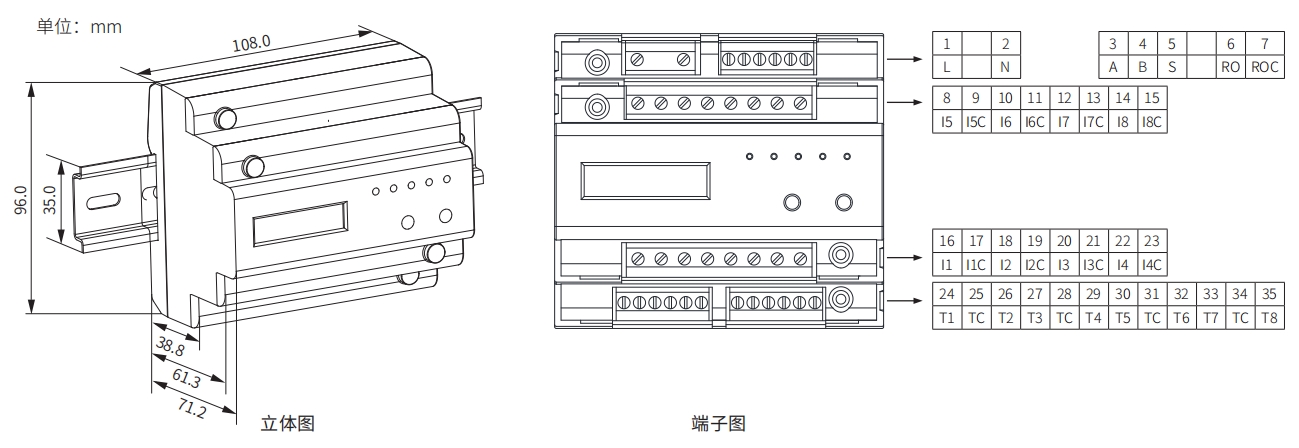 单位：mm

108.0

96.0

35.0

38.8

61.3

71.2

立体图

| 1 | | 2 |
|---|---|---|
| L | | N |

| 3 | 4 | 5 | | 6 | 7 |
|---|---|---|---|---|---|
| A | B | S | | RO | ROC |

| 8 | 9 | 10 | 11 | 12 | 13 | 14 | 15 |
|---|---|---|---|---|---|---|---|
| I5 | I5C | I6 | I6C | I7 | I7C | I8 | I8C |

| 16 | 17 | 18 | 19 | 20 | 21 | 22 | 23 |
|---|---|---|---|---|---|---|---|
| I1 | I1C | I2 | I2C | I3 | I3C | I4 | I4C |

| 24 | 25 | 26 | 27 | 28 | 29 | 30 | 31 | 32 | 33 | 34 | 35 |
|---|---|---|---|---|---|---|---|---|---|---|---|
| T1 | TC | T2 | T3 | TC | T4 | T5 | TC | T6 | T7 | TC | T8 |

端子图